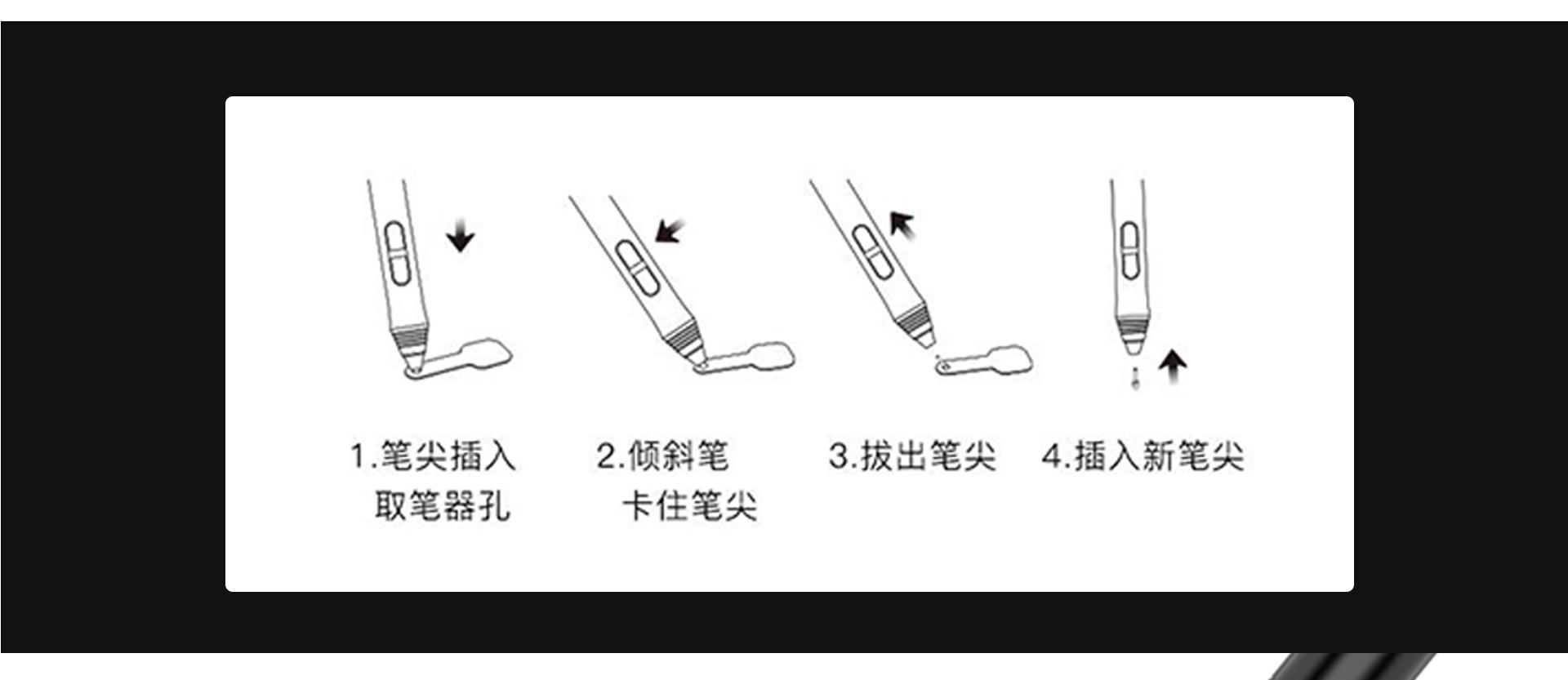 1.笔尖插入取笔器孔

2.倾斜笔卡住笔尖

3.拔出笔尖

4.插入新笔尖