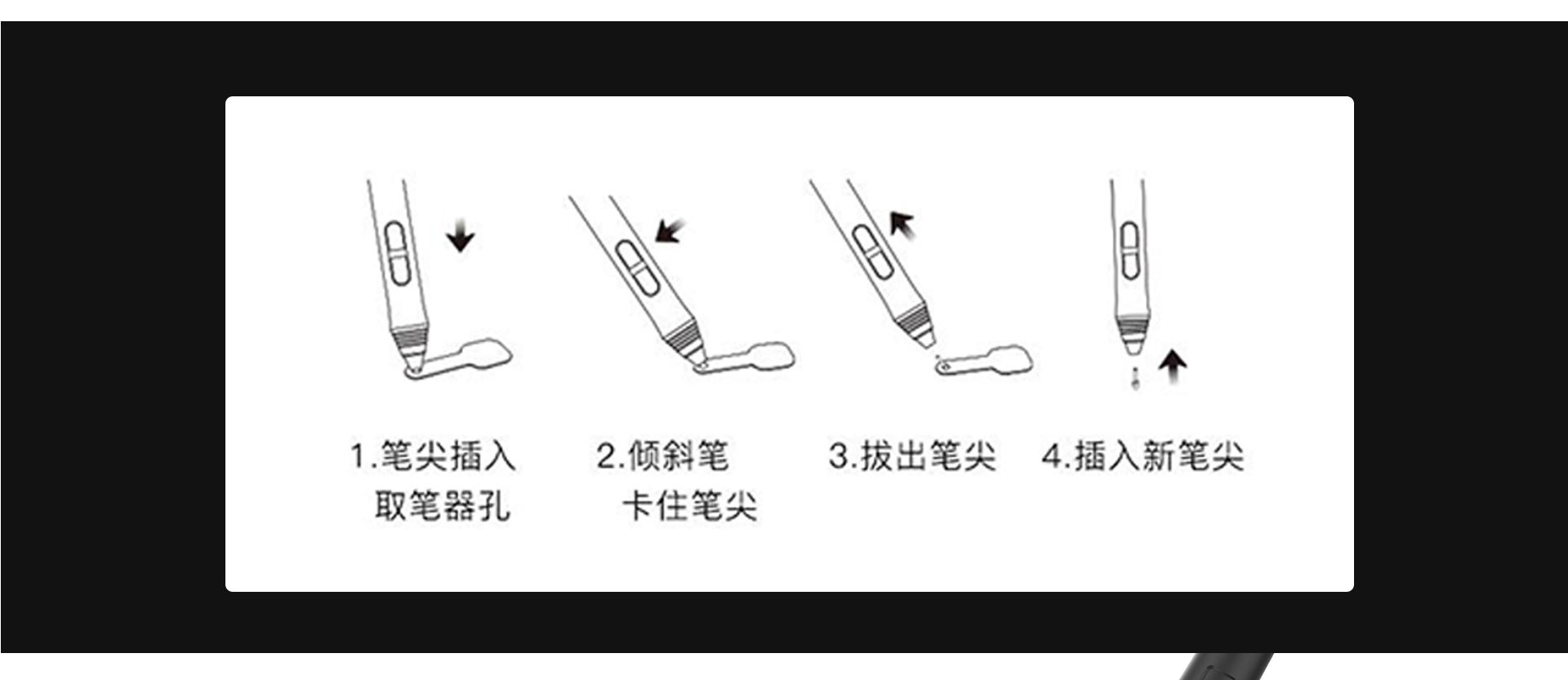 1.笔尖插入取笔器孔

2.倾斜笔卡住笔尖

3.拔出笔尖

4.插入新笔尖