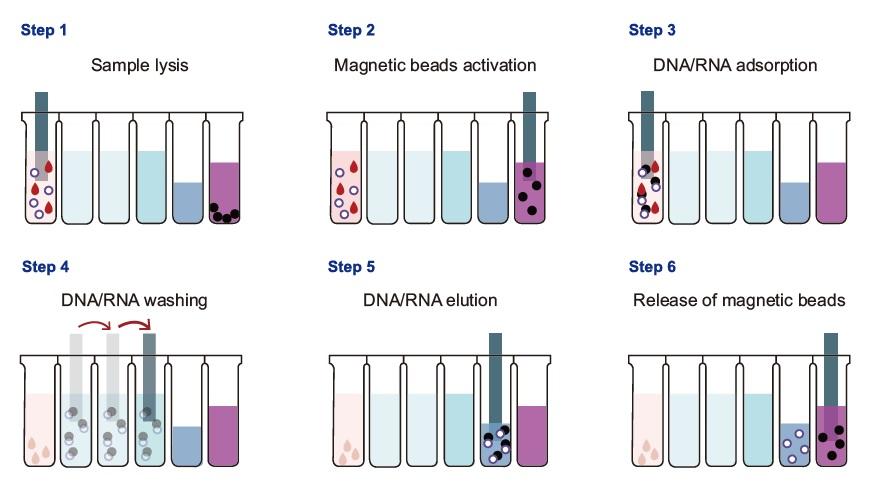 Step 1
Sample lysis

Step 2
Magnetic beads activation

Step 3
DNA/RNA adsorption

Step 4
DNA/RNA washing

Step 5
DNA/RNA elution

Step 6
Release of magnetic beads