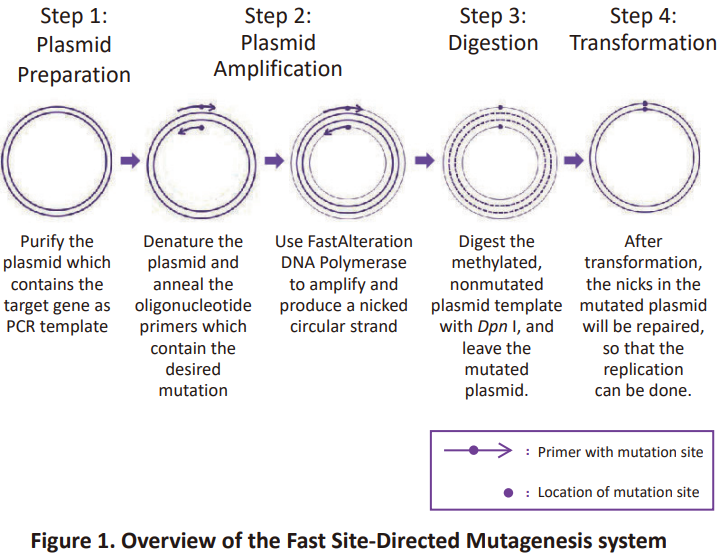 Step 1: Plasmid Preparation

Step 2: Plasmid Amplification

Step 3: Digestion

Step 4: Transformation

Purify the plasmid which contains the target gene as PCR template

Denature the plasmid and anneal the oligonucleotide primers which contain the desired mutation

Use FastAlteration DNA Polymerase to amplify and produce a nicked circular strand

Digest the methylated, nonmutated plasmid template with Dpn I, and leave the mutated plasmid.

After transformation, the nicks in the mutated plasmid will be repaired, so that the replication can be done.

: Primer with mutation site

: Location of mutation site

Figure 1. Overview of the Fast Site-Directed Mutagenesis system