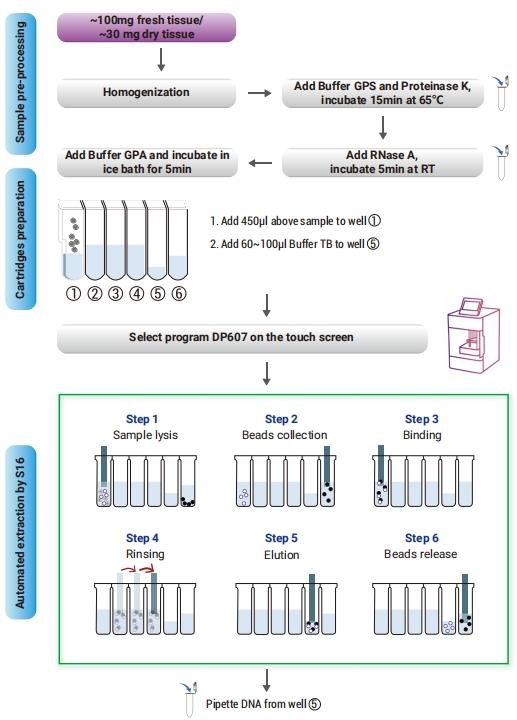 Sample pre-processing

~100mg fresh tissue/
~30 mg dry tissue

Homogenization

Add Buffer GPS and Proteinase K, incubate 15min at 65°C

Add RNase A, incubate 5min at RT

Add Buffer GPA and incubate in ice bath for 5min

Cartridges preparation

① ② ③ ④ ⑤ ⑥

1. Add 450μl above sample to well ①
2. Add 60~100μl Buffer TB to well ⑤

Select program DP607 on the touch screen

Automated extraction by S16

Step 1
Sample lysis

Step 2
Beads collection

Step 3
Binding

Step 4
Rinsing

Step 5
Elution

Step 6
Beads release

Pipette DNA from well ⑤