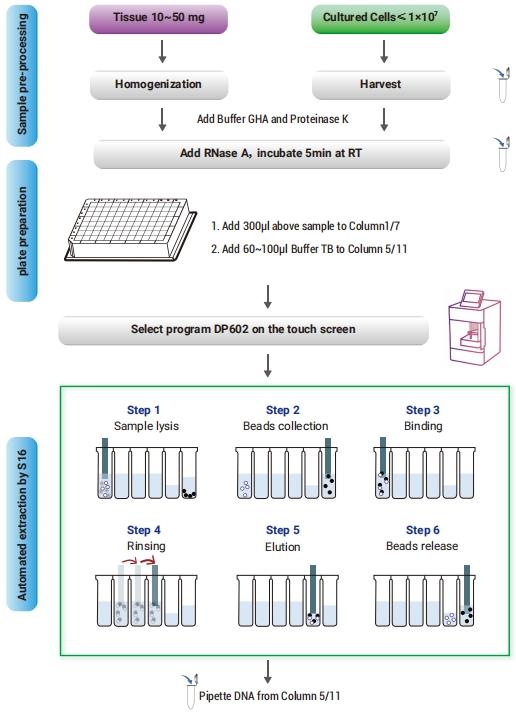 Sample pre-processing

Tissue 10~50 mg

Cultured Cells ≤ $1\times10^7$

Homogenization

Harvest

Add Buffer GHA and Proteinase K

Add RNase A, incubate 5min at RT

plate preparation

1. Add 300μl above sample to Column1/7

2. Add 60~100μl Buffer TB to Column 5/11

Select program DP602 on the touch screen

Automated extraction by S16

Step 1
Sample lysis

Step 2
Beads collection

Step 3
Binding

Step 4
Rinsing

Step 5
Elution

Step 6
Beads release

Pipette DNA from Column 5/11